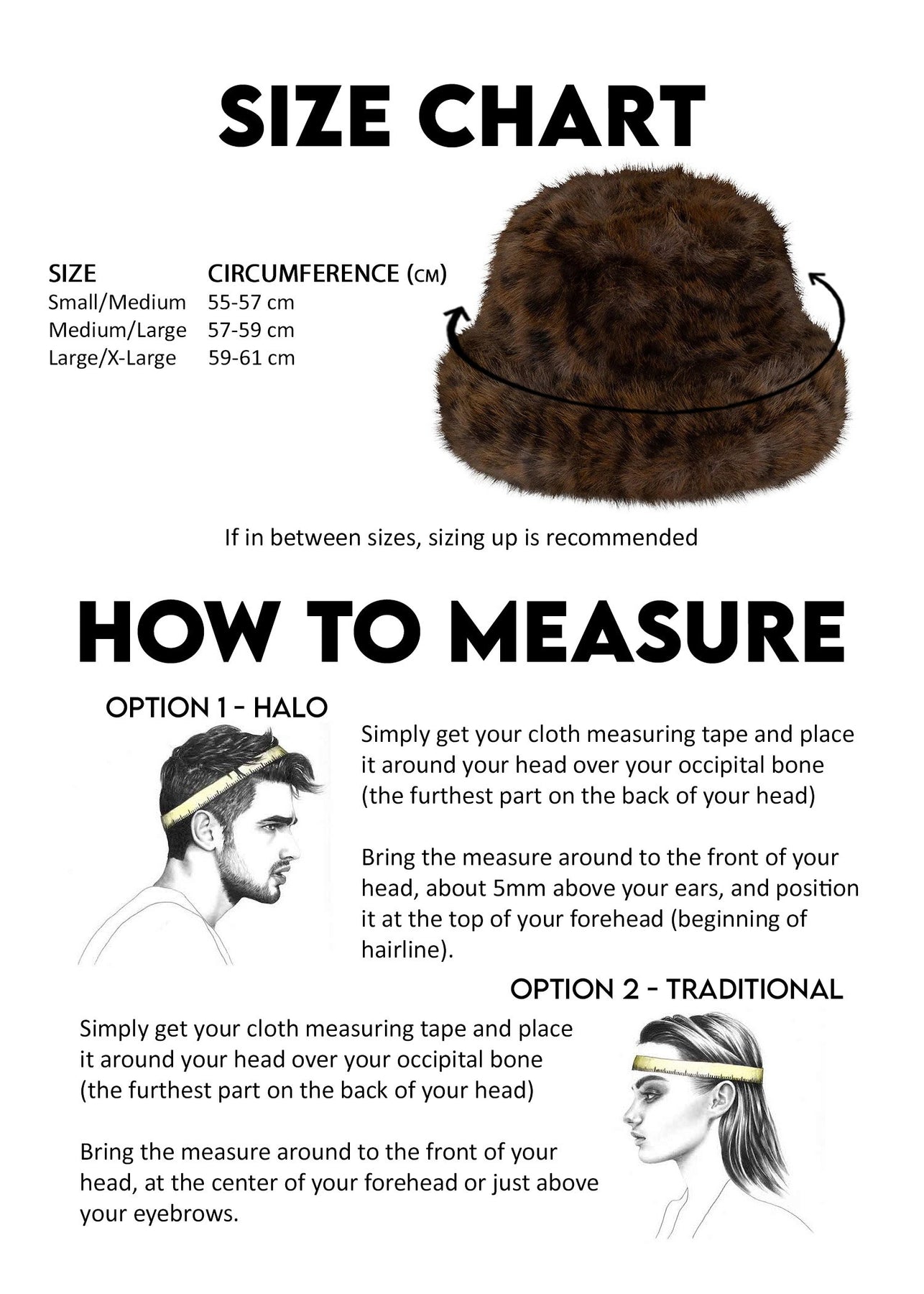 SIZE CHART

| SIZE | CIRCUMFERENCE (CM) |
|---|---|
| Small/Medium | 55-57 cm |
| Medium/Large | 57-59 cm |
| Large/X-Large | 59-61 cm |

If in between sizes, sizing up is recommended

HOW TO MEASURE

OPTION 1 - HALO

Simply get your cloth measuring tape and place it around your head over your occipital bone (the furthest part on the back of your head)

Bring the measure around to the front of your head, about 5mm above your ears, and position it at the top of your forehead (beginning of hairline).

OPTION 2 - TRADITIONAL

Simply get your cloth measuring tape and place it around your head over your occipital bone (the furthest part on the back of your head)

Bring the measure around to the front of your head, at the center of your forehead or just above your eyebrows.