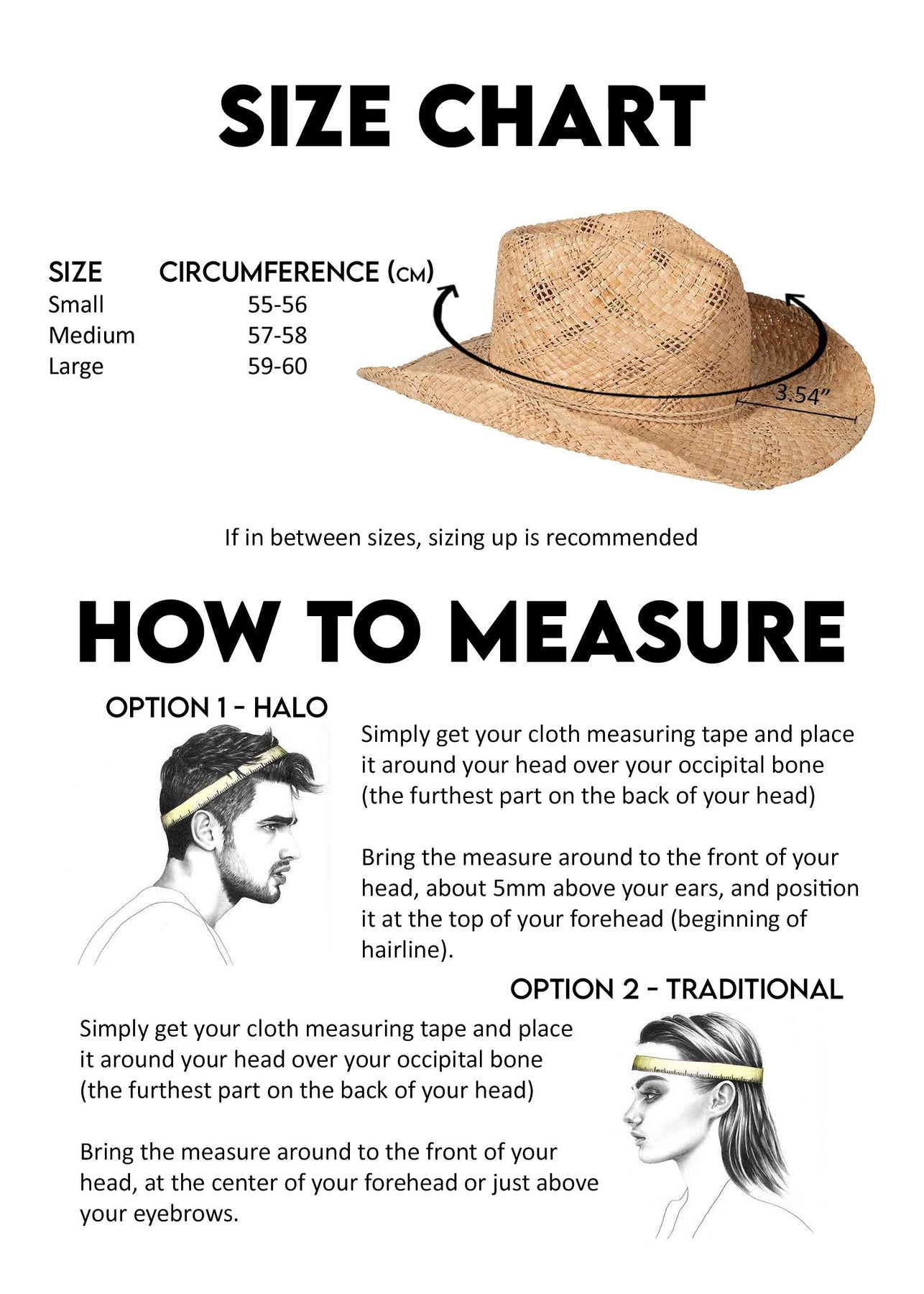 SIZE CHART

| SIZE | CIRCUMFERENCE (CM) |
|---|---|
| Small | 55-56 |
| Medium | 57-58 |
| Large | 59-60 |

3.54"

If in between sizes, sizing up is recommended

HOW TO MEASURE

OPTION 1 - HALO

Simply get your cloth measuring tape and place it around your head over your occipital bone (the furthest part on the back of your head)

Bring the measure around to the front of your head, about 5mm above your ears, and position it at the top of your forehead (beginning of hairline).

OPTION 2 - TRADITIONAL

Simply get your cloth measuring tape and place it around your head over your occipital bone (the furthest part on the back of your head)

Bring the measure around to the front of your head, at the center of your forehead or just above your eyebrows.